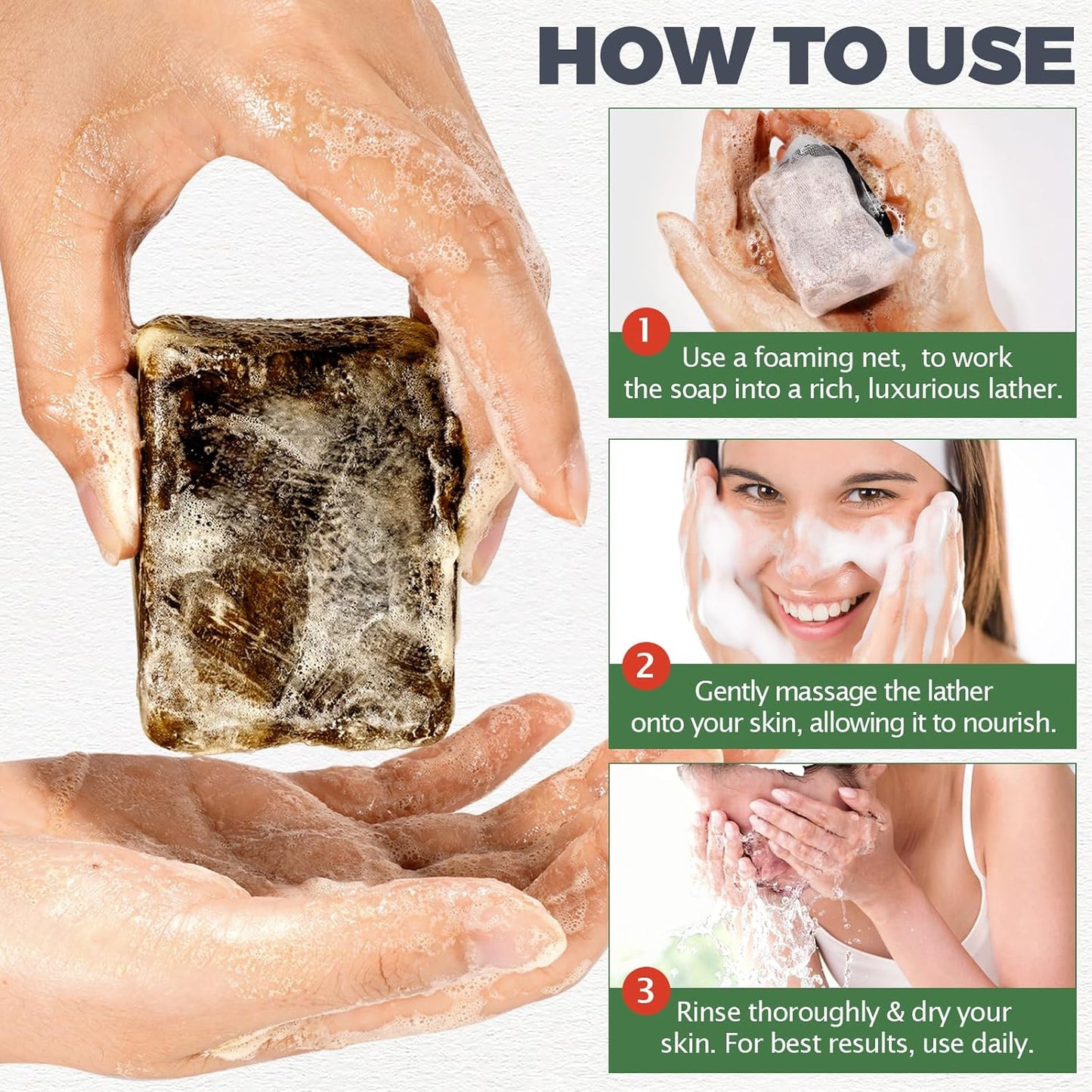 HOW TO USE

1
Use a foaming net,  to work the soap into a rich, luxurious lather.

2
Gently massage the lather onto your skin, allowing it to nourish.

3
Rinse thoroughly & dry your skin. For best results, use daily.